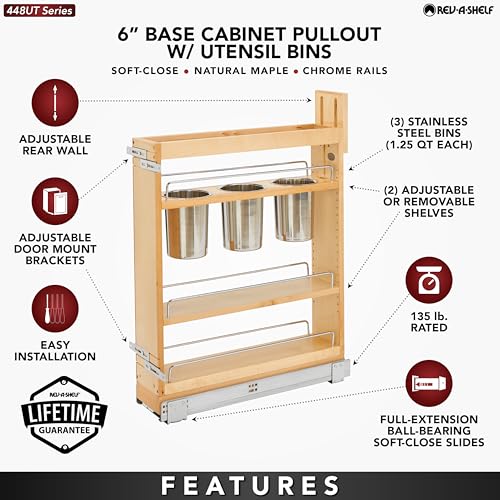 448UT Series

REV-A-SHELF

6" BASE CABINET PULLOUT W/ UTENSIL BINS

SOFT-CLOSE • NATURAL MAPLE • CHROME RAILS

ADJUSTABLE REAR WALL

ADJUSTABLE DOOR MOUNT BRACKETS

EASY INSTALLATION

REV-A-SHELF
LIFETIME
GUARANTEE

(3) STAINLESS STEEL BINS (1.25 QT EACH)

(2) ADJUSTABLE OR REMOVABLE SHELVES

135 lb. RATED

FULL-EXTENSION BALL-BEARING SOFT-CLOSE SLIDES

FEATURES