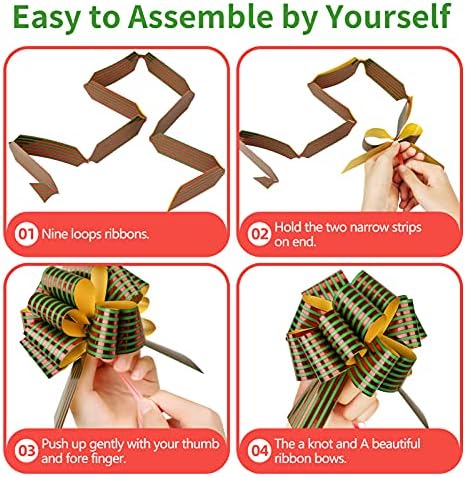 Easy to Assemble by Yourself

01 Nine loops ribbons.

02 Hold the two narrow strips on end.

03 Push up gently with your thumb and fore finger.

04 The a knot and A beautiful ribbon bows.