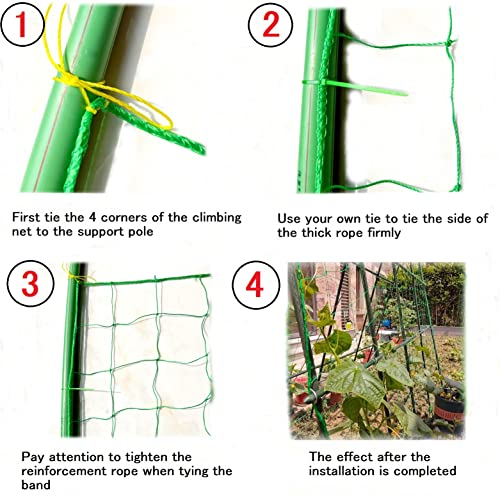 1

First tie the 4 corners of the climbing net to the support pole

2

Use your own tie to tie the side of the thick rope firmly

3

Pay attention to tighten the reinforcement rope when tying the band

4

The effect after the installation is completed