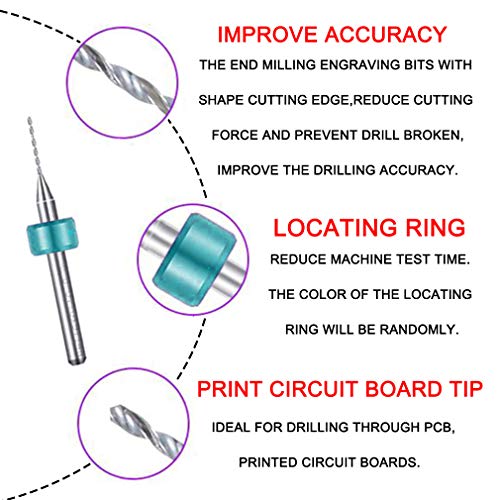 IMPROVE ACCURACY

THE END MILLING ENGRAVING BITS WITH SHAPE CUTTING EDGE,REDUCE CUTTING FORCE AND PREVENT DRILL BROKEN, IMPROVE THE DRILLING ACCURACY.

LOCATING RING

REDUCE MACHINE TEST TIME. THE COLOR OF THE LOCATING RING WILL BE RANDOMLY.

PRINT CIRCUIT BOARD TIP

IDEAL FOR DRILLING THROUGH PCB, PRINTED CIRCUIT BOARDS.