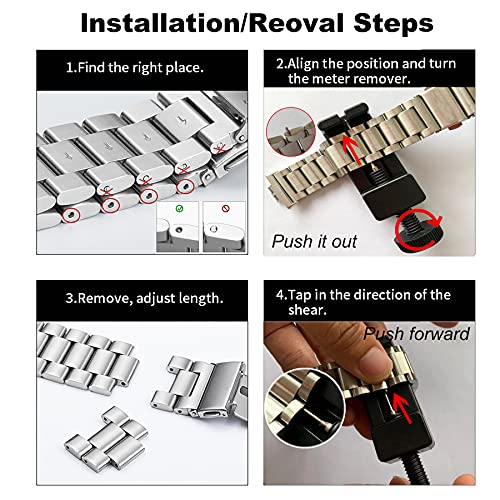 Installation/Reoval Steps

1.Find the right place.

2.Align the position and turn the meter remover.

Push it out

3.Remove, adjust length.

4.Tap in the direction of the shear.

Push forward