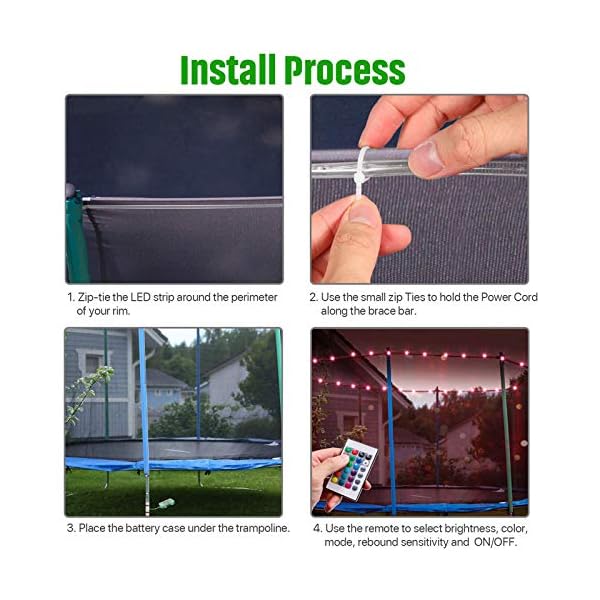 Install Process

1. Zip-tie the LED strip around the perimeter of your rim.

2. Use the small zip Ties to hold the Power Cord along the brace bar.

3. Place the battery case under the trampoline.

4. Use the remote to select brightness, color, mode, rebound sensitivity and ON/OFF.