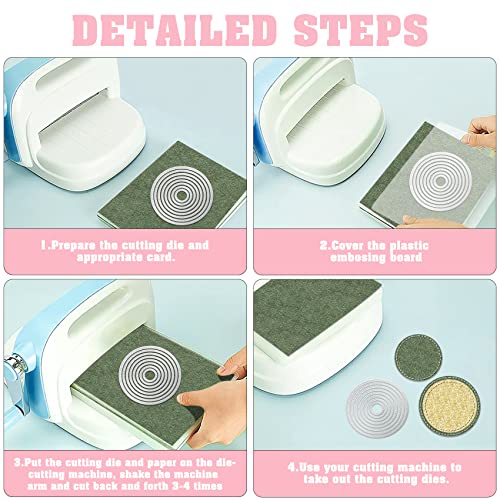 DETAILED STEPS

1.Prepare the cutting die and appropriate card.

2.Cover the plastic embosing board

3.Put the cutting die and paper on the die-cutting machine, shake the machine arm and cut back and forth 3-4 times

4.Use your cutting machine to take out the cutting dies.