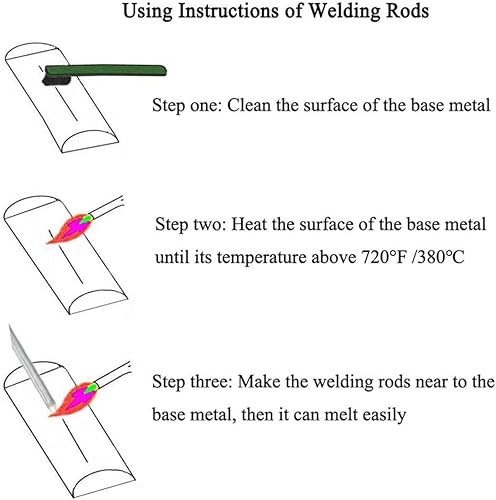 Using Instructions of Welding Rods

Step one: Clean the surface of the base metal

Step two: Heat the surface of the base metal until its temperature above 720°F /380°C

Step three: Make the welding rods near to the base metal, then it can melt easily