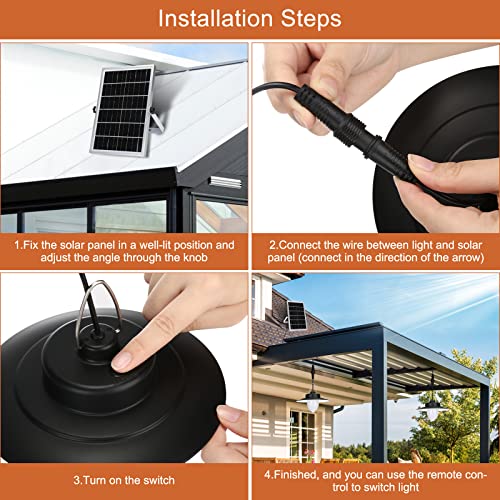 Installation Steps

1.Fix the solar panel in a well-lit position and adjust the angle through the knob

2.Connect the wire between light and solar panel (connect in the direction of the arrow)

3.Turn on the switch

4.Finished, and you can use the remote control to switch light