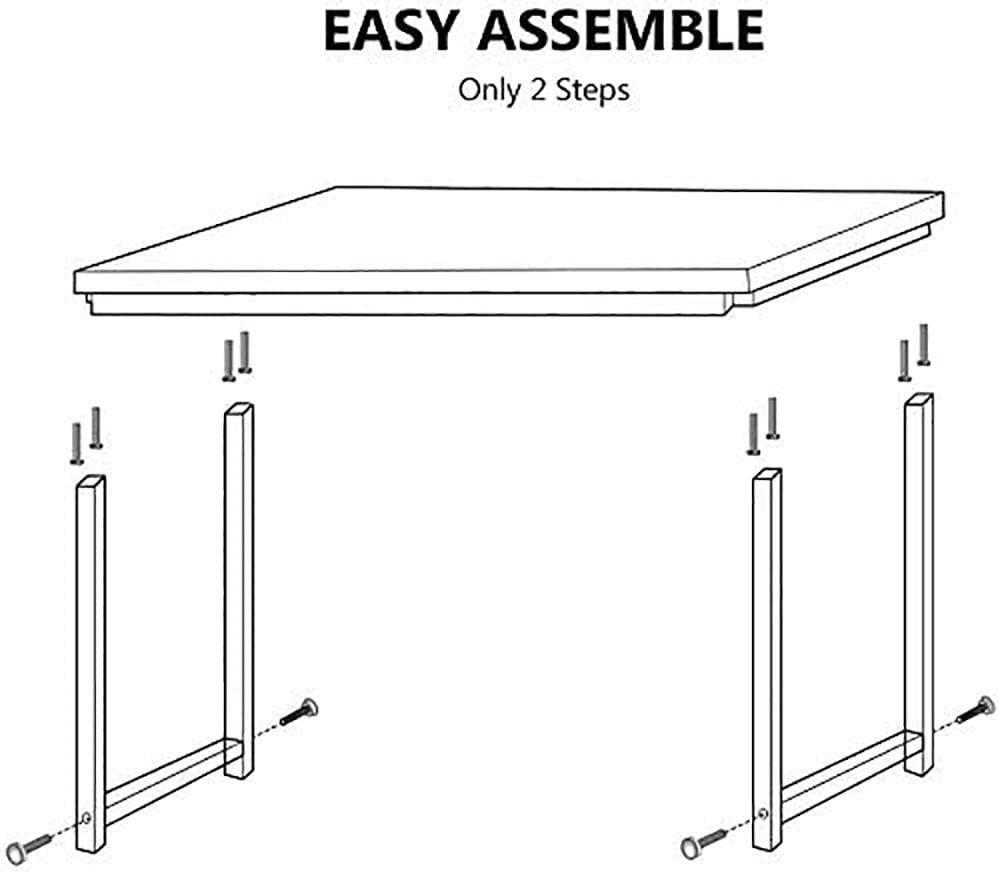 EASY ASSEMBLE
Only 2 Steps