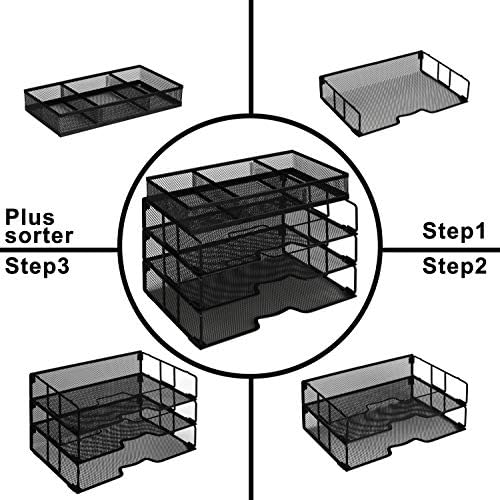 Plus sorter

Step3

Step1

Step2