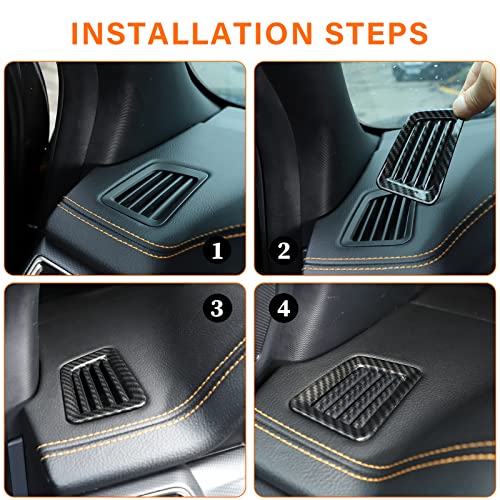 INSTALLATION STEPS

1

2

3

4