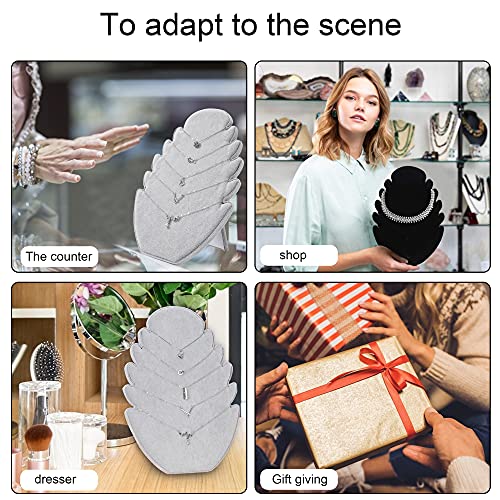 To adapt to the scene

The counter

shop

dresser

Gift giving