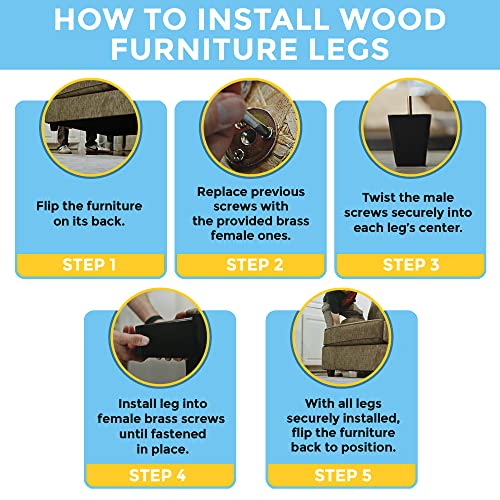 HOW TO INSTALL WOOD FURNITURE LEGS

Flip the furniture on its back.

STEP 1

Replace previous screws with the provided brass female ones.

STEP 2

Twist the male screws securely into each leg's center.

STEP 3

Install leg into female brass screws until fastened in place.

STEP 4

With all legs securely installed, flip the furniture back to position.

STEP 5