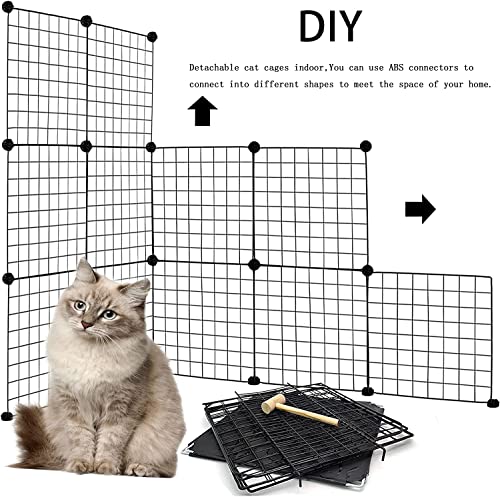 DIY

Detachable cat cages indoor,You can use ABS connectors to connect into different shapes to meet the space of your home.