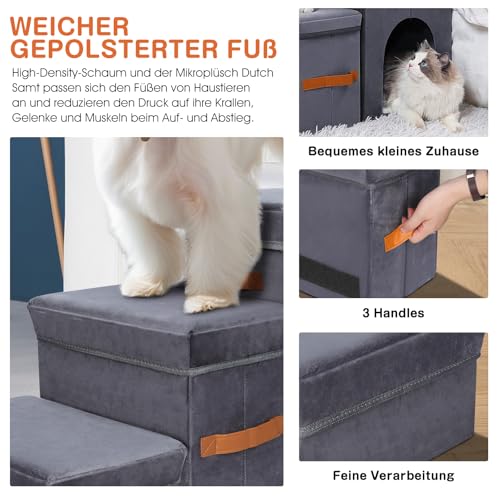 WEICHER GEPOLSTERTER FUß

High-Density-Schaum und der Mikroplüsch Dutch Samt passen sich den Füßen von Haustieren an und reduzieren den Druck auf ihre Krallen, Gelenke und Muskeln beim Auf- und Abstieg.

Bequemes kleines Zuhause

3 Handles

Feine Verarbeitung