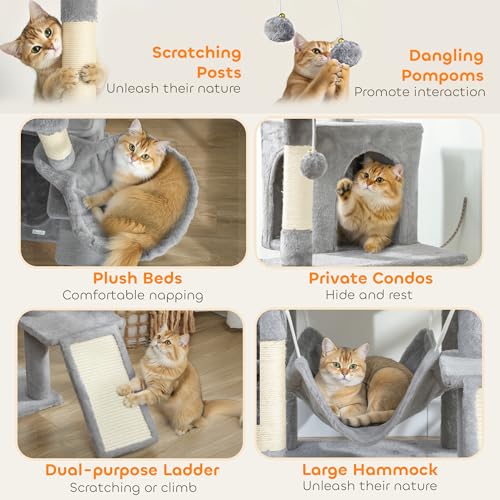 Scratching Posts
Unleash their nature

Dangling Pompoms
Promote interaction

Plush Beds
Comfortable napping

Private Condos
Hide and rest

Dual-purpose Ladder
Scratching or climb

Large Hammock
Unleash their nature