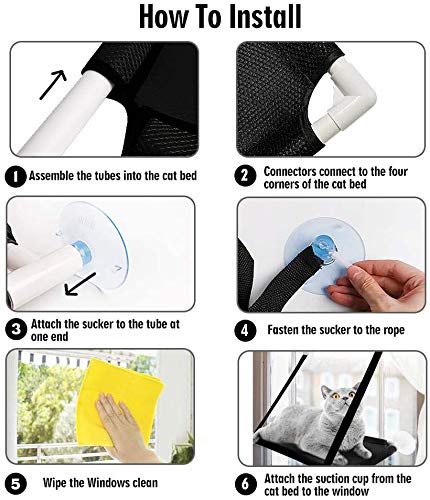 How To Install

1 Assemble the tubes into the cat bed

2 Connectors connect to the four corners of the cat bed

3 Attach the sucker to the tube at one end

4 Fasten the sucker to the rope

5 Wipe the Windows clean

6 Attach the suction cup from the cat bed to the window