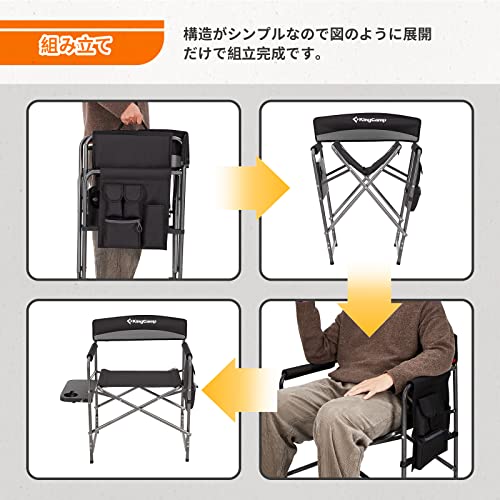 組み立て

構造がシンプルなので図のように展開だけで組立完成です。

KingCamp

KingCamp