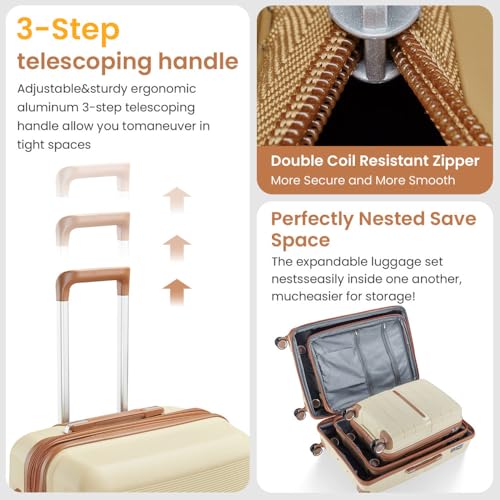 3-Step
telescoping handle

Adjustable&sturdy ergonomic aluminum 3-step telescoping handle allow you tomaneuver in tight spaces

Double Coil Resistant Zipper
More Secure and More Smooth

Perfectly Nested Save Space

The expandable luggage set nestsseasily inside one another, mucheasier for storage!