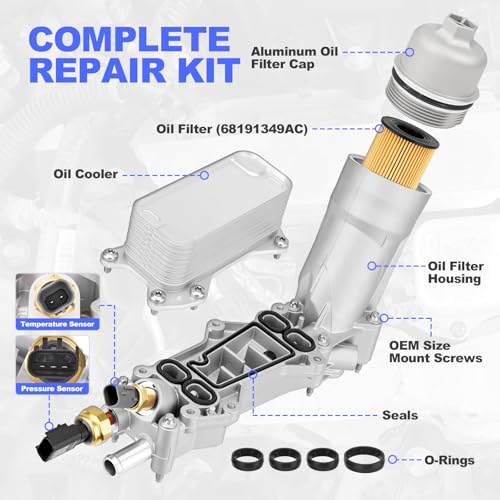 COMPLETE REPAIR KIT

Aluminum Oil Filter Cap

Oil Filter (68191349AC)

Oil Cooler

Oil Filter Housing

Temperature Sensor

Pressure Sensor

OEM Size Mount Screws

Seals

O-Rings