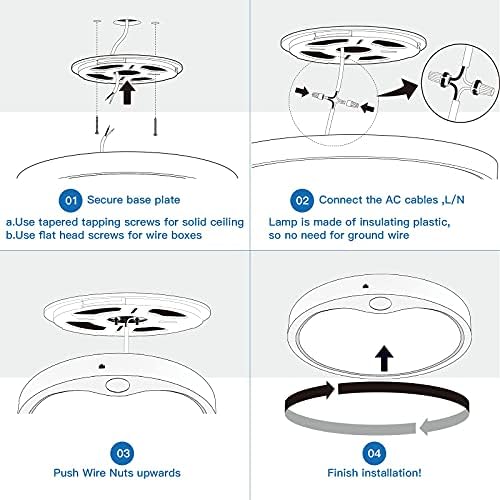 01 Secure base plate

a.Use tapered tapping screws for solid ceiling
b.Use flat head screws for wire boxes

02 Connect the AC cables ,L/N

Lamp is made of insulating plastic, so no need for ground wire

03

Push Wire Nuts upwards

04

Finish installation!