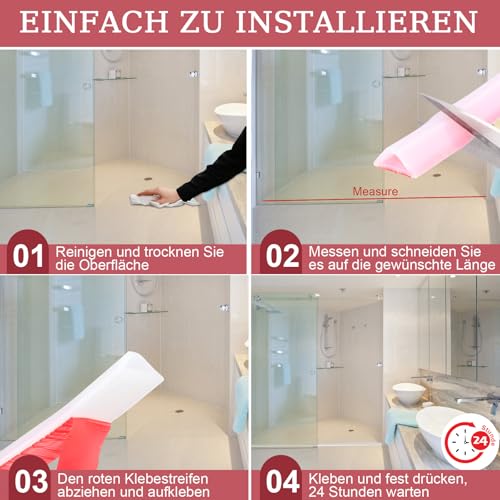 EINFACH ZU INSTALLIEREN

Measure

01 Reinigen und trocknen Sie die Oberfläche

02 Messen und schneiden Sie es auf die gewünschte Länge

03 Den roten Klebestreifen abziehen und aufkleben

24 Stunde

04 Kleben und fest drücken, 24 Stunden warten