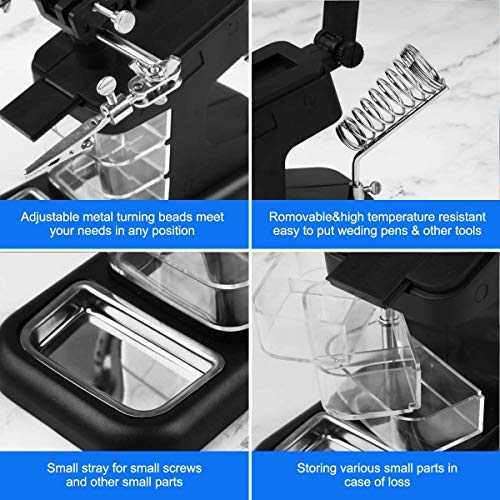 Adjustable metal turning beads meet your needs in any position

Romovable&high temperature resistant easy to put weding pens & other tools

Small stray for small screws and other small parts

Storing various small parts in case of loss