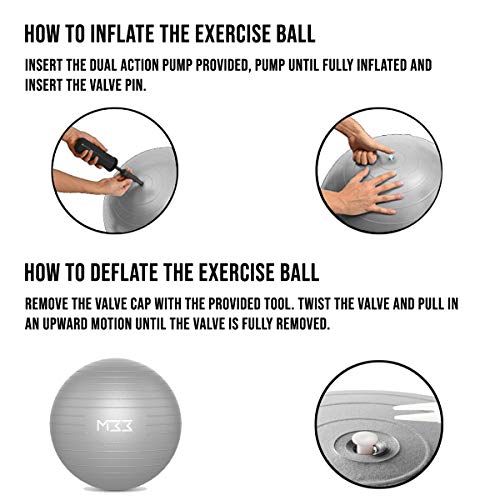 HOW TO INFLATE THE EXERCISE BALL

INSERT THE DUAL ACTION PUMP PROVIDED, PUMP UNTIL FULLY INFLATED AND INSERT THE VALVE PIN.

HOW TO DEFLATE THE EXERCISE BALL

REMOVE THE VALVE CAP WITH THE PROVIDED TOOL. TWIST THE VALVE AND PULL IN AN UPWARD MOTION UNTIL THE VALVE IS FULLY REMOVED.

M33