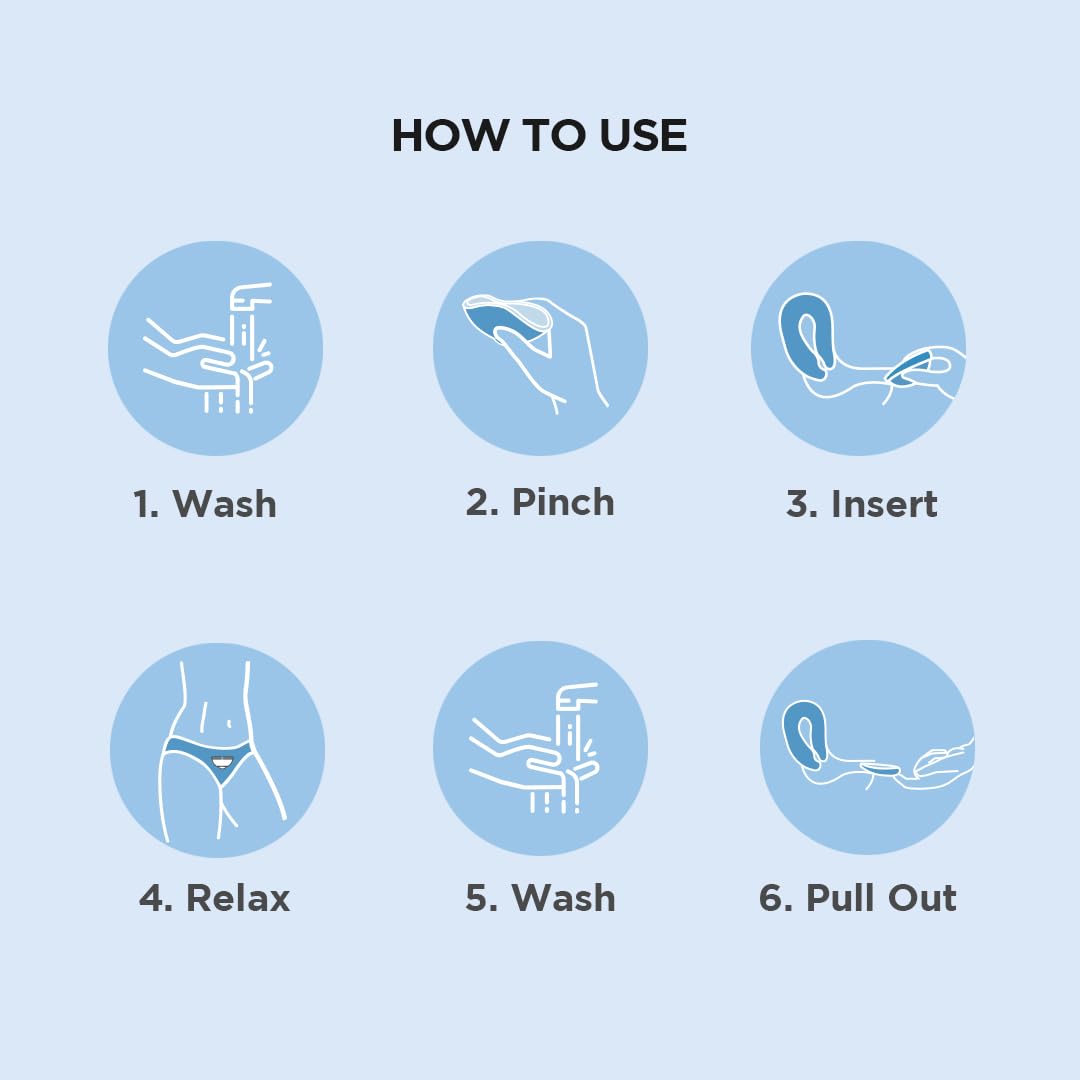 HOW TO USE

1. Wash

2. Pinch

3. Insert

4. Relax

5. Wash

6. Pull Out