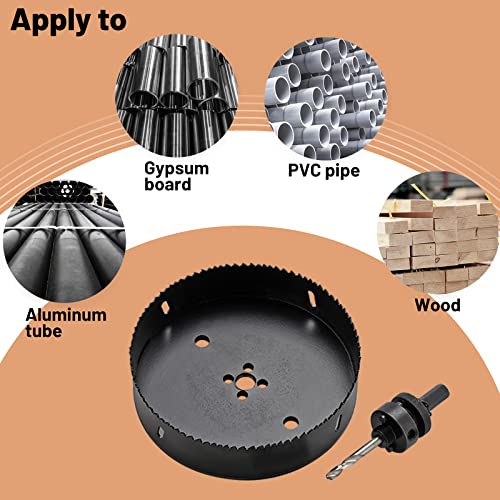 Apply to

Gypsum board

PVC pipe

Aluminum tube

Wood