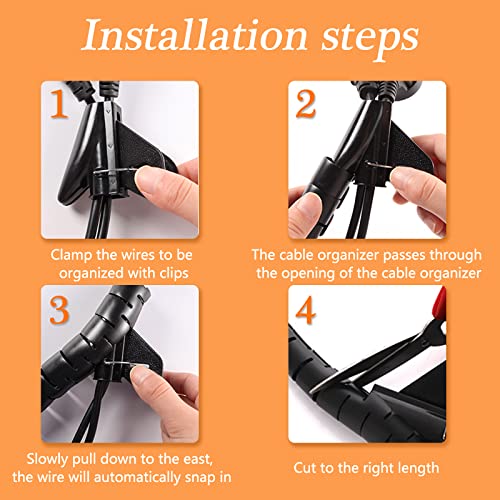 Installation steps

1

Clamp the wires to be organized with clips

2

The cable organizer passes through the opening of the cable organizer

3

Slowly pull down to the east, the wire will automatically snap in

4

Cut to the right length