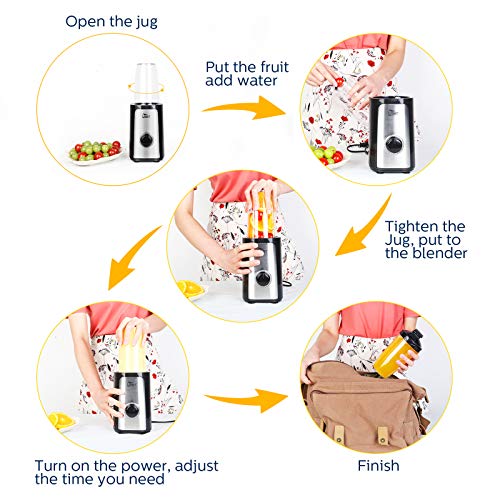 Open the jug

Put the fruit
add water

Tighten the
Jug, put to
the blender

Turn on the power, adjust
the time you need

Finish