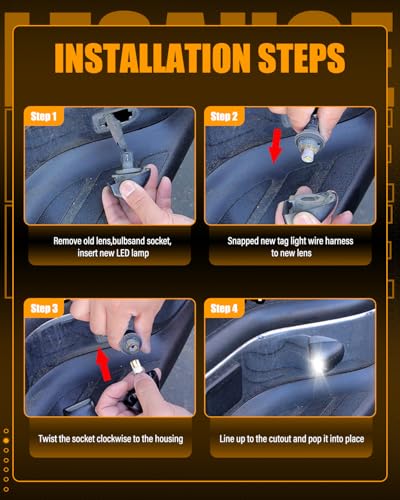 INSTALLATION STEPS

Step 1

Remove old lens,bulbsand socket, insert new LED lamp

Step 2

Snapped new tag light wire harness to new lens

Step 3

Twist the socket clockwise to the housing

Step 4

Line up to the cutout and pop it into place