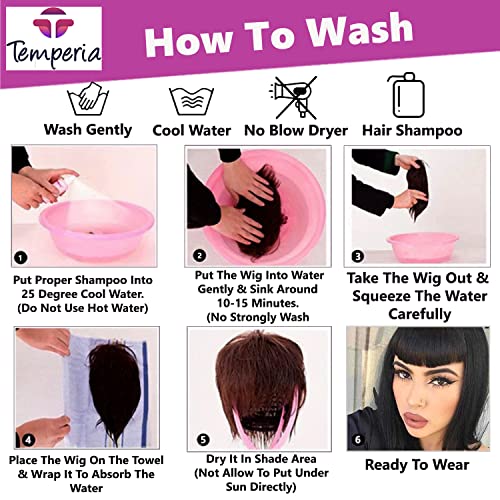 Temperia

How To Wash

Wash Gently
Cool Water
No Blow Dryer
Hair Shampoo

1
Put Proper Shampoo Into 25 Degree Cool Water. (Do Not Use Hot Water)

2
Put The Wig Into Water Gently & Sink Around 10-15 Minutes. (No Strongly Wash

3
Take The Wig Out & Squeeze The Water Carefully

4
Place The Wig On The Towel & Wrap It To Absorb The Water

5
Dry It In Shade Area (Not Allow To Put Under Sun Directly)

6
Ready To Wear