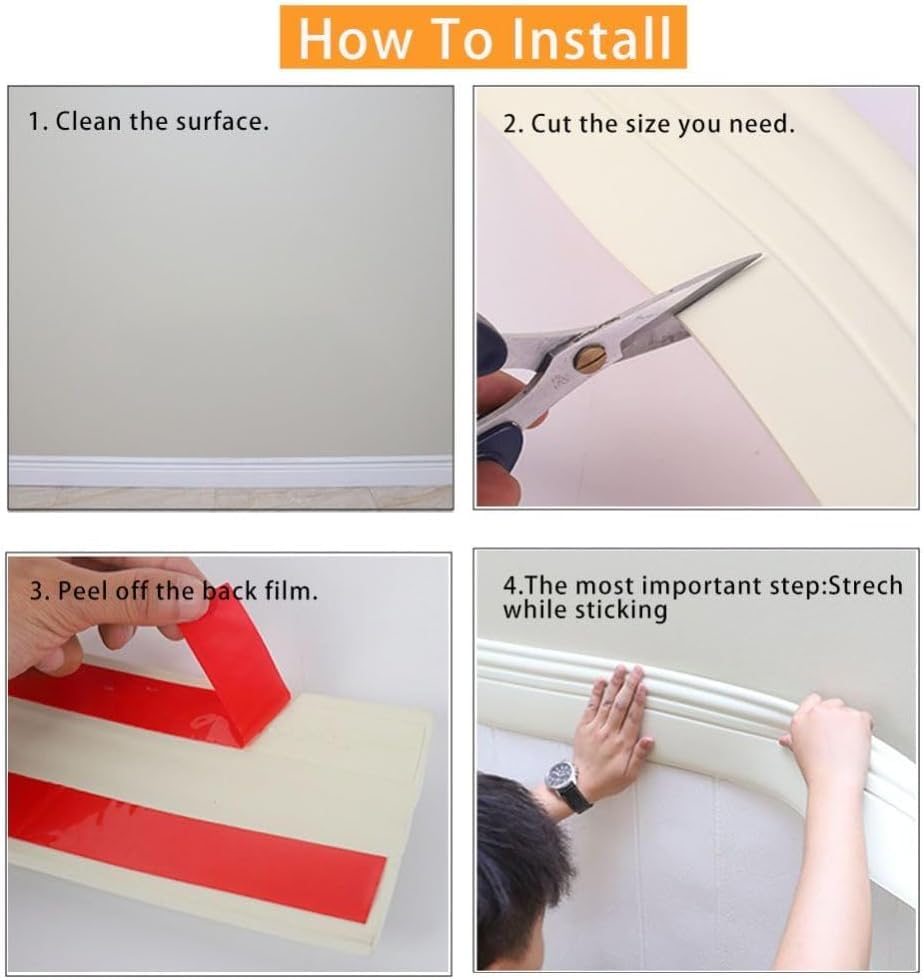 How To Install

1. Clean the surface.

2. Cut the size you need.

3. Peel off the back film.

4.The most important step:Strech while sticking