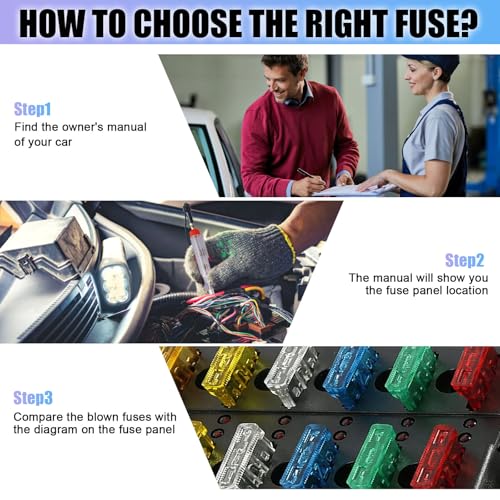 HOW TO CHOOSE THE RIGHT FUSE?

Step1
Find the owner's manual of your car

Step2
The manual will show you the fuse panel location

Step3
Compare the blown fuses with the diagram on the fuse panel