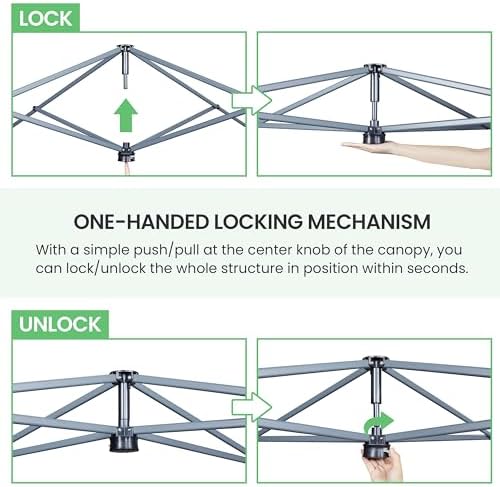 LOCK

ONE-HANDED LOCKING MECHANISM

With a simple push/pull at the center knob of the canopy, you can lock/unlock the whole structure in position within seconds.

UNLOCK