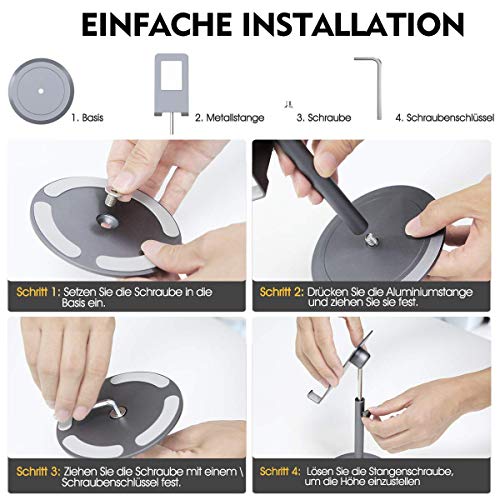 EINFACHE INSTALLATION

1. Basis

2. Metallstange

3. Schraube

4. Schraubenschlüssel

Schritt 1: Setzen Sie die Schraube in die Basis ein.

Schritt 2: Drücken Sie die Aluminiumstange und ziehen Sie sie fest.

Schritt 3: Ziehen Sie die Schraube mit einem \ Schraubenschlüssel fest.

Schritt 4: Lösen Sie die Stangenschraube, um die Höhe einzustellen