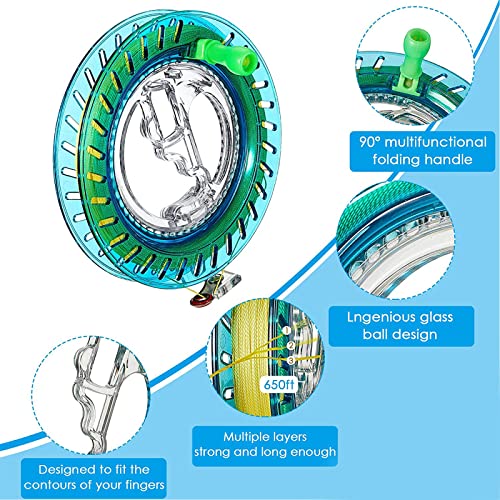 90° multifunctional folding handle

Lngenious glass ball design

1
2
3
650ft

Multiple layers strong and long enough

Designed to fit the contours of your fingers