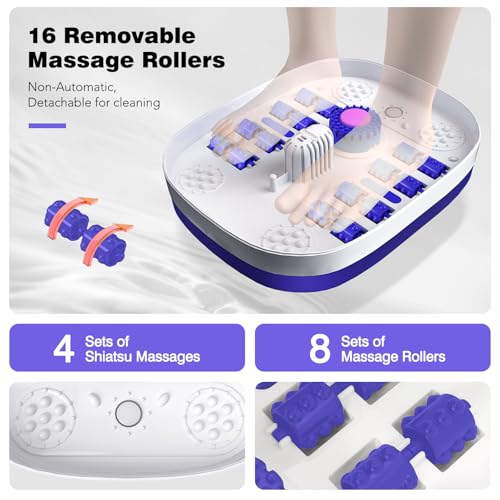 16 Removable Massage Rollers

Non-Automatic, Detachable for cleaning

4 Sets of Shiatsu Massages

8 Sets of Massage Rollers