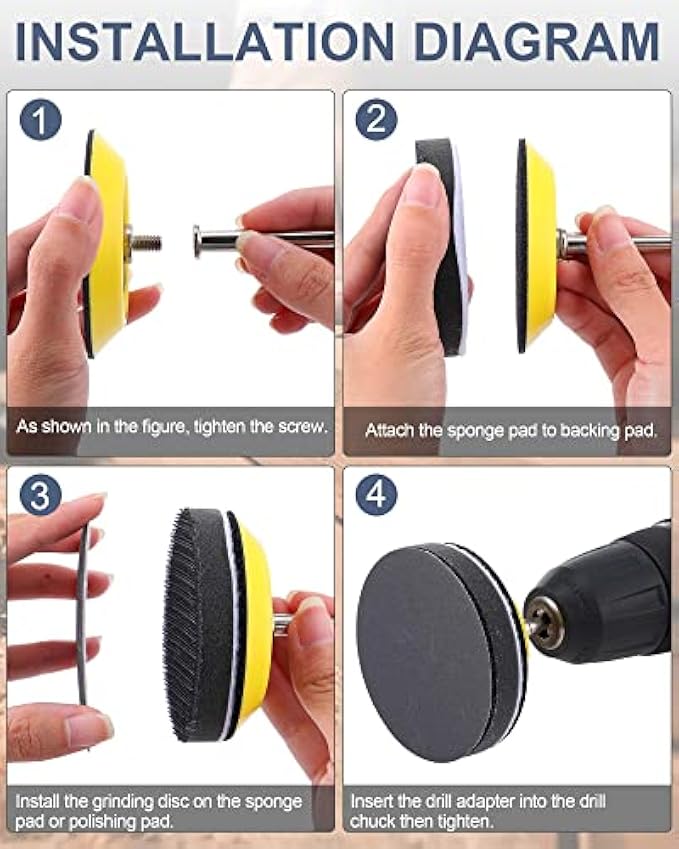 INSTALLATION DIAGRAM

1

As shown in the figure, tighten the screw.

2

Attach the sponge pad to backing pad.

3

Install the grinding disc on the sponge pad or polishing pad.

4

Insert the drill adapter into the drill chuck then tighten.