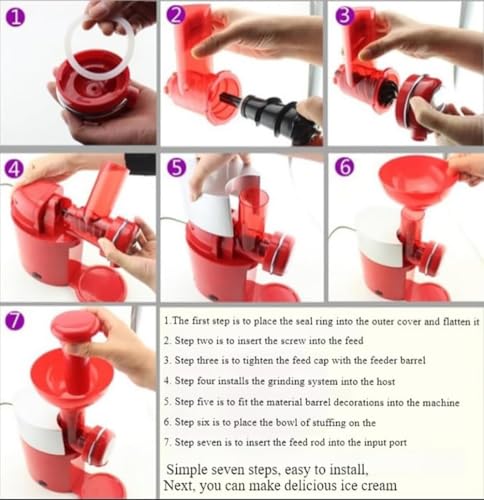 1

2

3

4

5

6

7

1.The first step is to place the seal ring into the outer cover and flatten it

2. Step two is to insert the screw into the feed

3. Step three is to tighten the feed cap with the feeder barrel

4. Step four installs the grinding system into the host

5. Step five is to fit the material barrel decorations into the machine

6. Step six is to place the bowl of stuffing on the

7. Step seven is to insert the feed rod into the input port

Simple seven steps, easy to install,
Next, you can make delicious ice cream