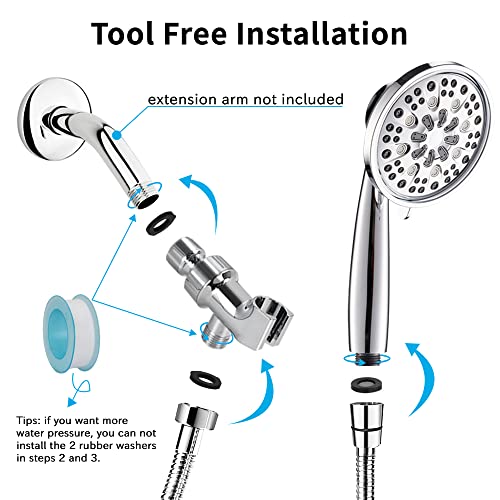 Tool Free Installation

extension arm not included

Tips: if you want more water pressure, you can not install the 2 rubber washers in steps 2 and 3.