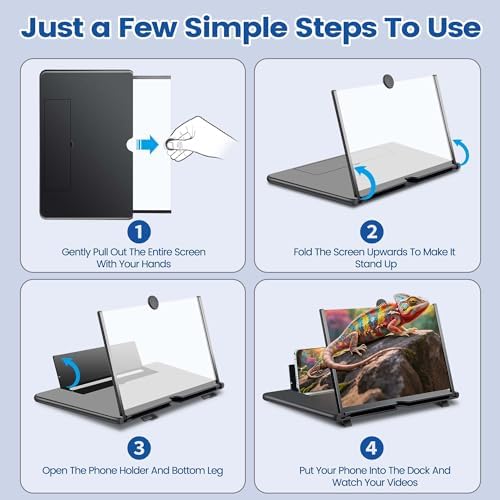 Just a Few Simple Steps To Use

1
Gently Pull Out The Entire Screen With Your Hands

2
Fold The Screen Upwards To Make It Stand Up

3
Open The Phone Holder And Bottom Leg

4
Put Your Phone Into The Dock And Watch Your Videos