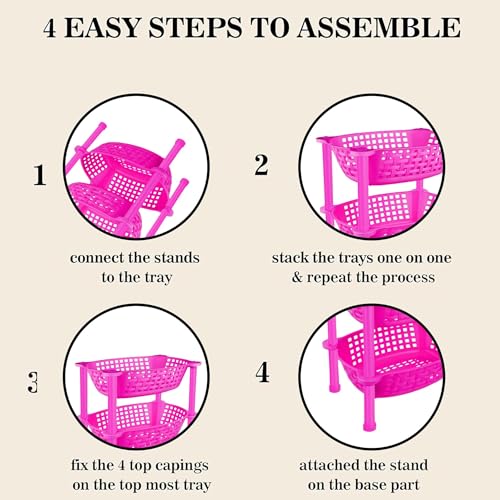 4 EASY STEPS TO ASSEMBLE

1

connect the stands to the tray

2

stack the trays one on one & repeat the process

3

fix the 4 top capings on the top most tray

4

attached the stand on the base part