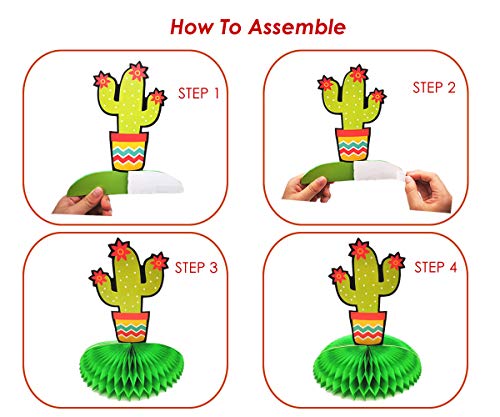 How To Assemble

STEP 1

STEP 2

STEP 3

STEP 4