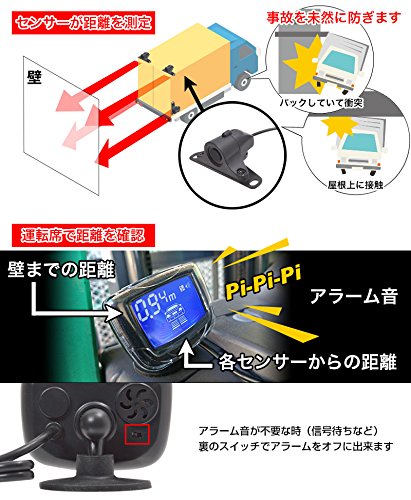 センサーが距離を測定

事故を未然に防ぎます

壁

バックしていて衝突

屋根上に接触

運転席で距離を確認

壁までの距離

0.94m

Pi-Pi-Pi

アラーム音

各センサーからの距離

アラーム音が不要な時（信号待ちなど）
裏のスイッチでアラームをオフに出来ます