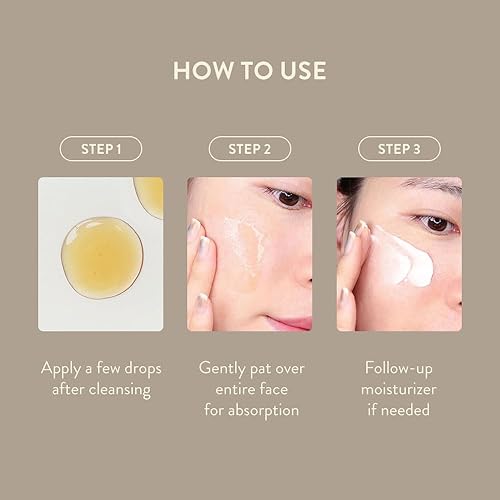 HOW TO USE

STEP 1

Apply a few drops after cleansing

STEP 2

Gently pat over entire face for absorption

STEP 3

Follow-up moisturizer if needed