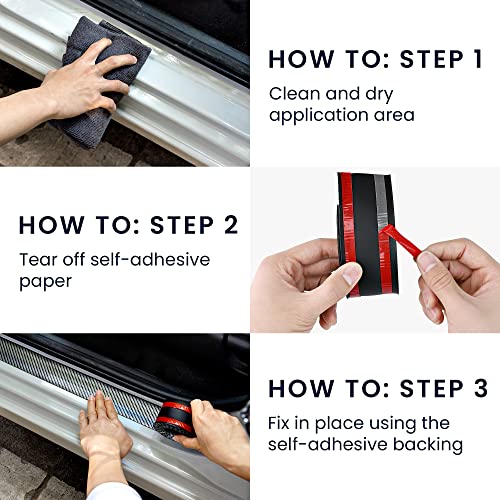 HOW TO: STEP 1
Clean and dry application area

HOW TO: STEP 2
Tear off self-adhesive paper

HOW TO: STEP 3
Fix in place using the self-adhesive backing