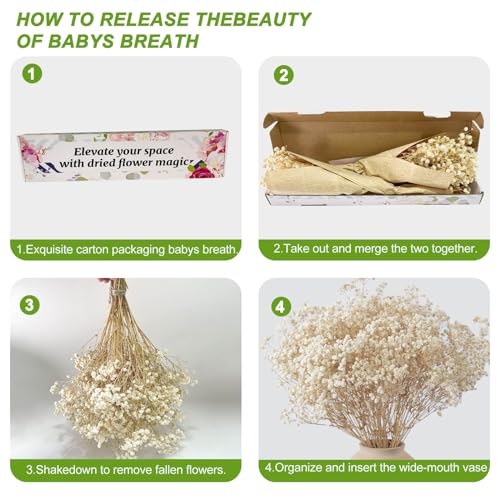 HOW TO RELEASE THEBEAUTY OF BABYS BREATH

1

Elevate your space with dried flower magic

1.Exquisite carton packaging babys breath.

2

2.Take out and merge the two together.

3

3.Shakedown to remove fallen flowers.

4

4.Organize and insert the wide-mouth vase