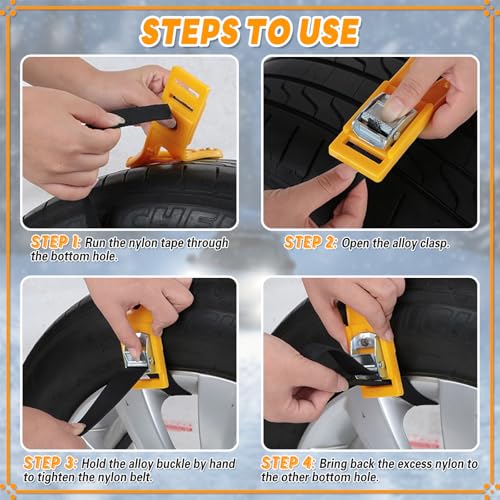 STEPS TO USE

STEP 1: Run the nylon tape through the bottom hole.

STEP 2: Open the alloy clasp.

STEP 3: Hold the alloy buckle by hand to tighten the nylon belt.

STEP 4: Bring back the excess nylon to the other bottom hole.