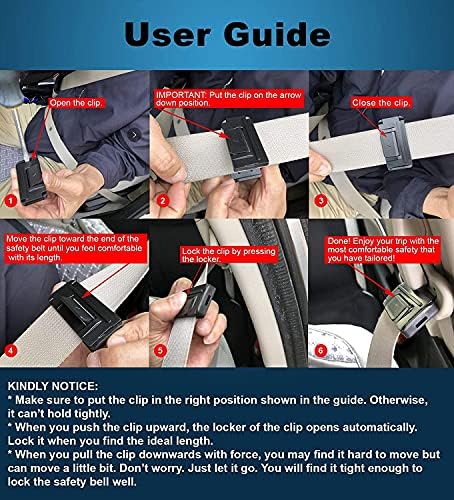 User Guide

Open the clip.

1

IMPORTANT: Put the clip on the arrow down position.

2

Close the clip.

3

Move the clip toward the end of the safety belt until you feel comfortable with its length.

4

Lock the clip by pressing the locker.

5

Done! Enjoy your trip with the most comfortable safety that you have tailored!

6

KINDLY NOTICE:
* Make sure to put the clip in the right position shown in the guide. Otherwise, it can't hold tightly.
* When you push the clip upward, the locker of the clip opens automatically. Lock it when you find the ideal length.
* When you pull the clip downwards with force, you may find it hard to move but can move a little bit. Don't worry. Just let it go. You will find it tight enough to lock the safety bell well.