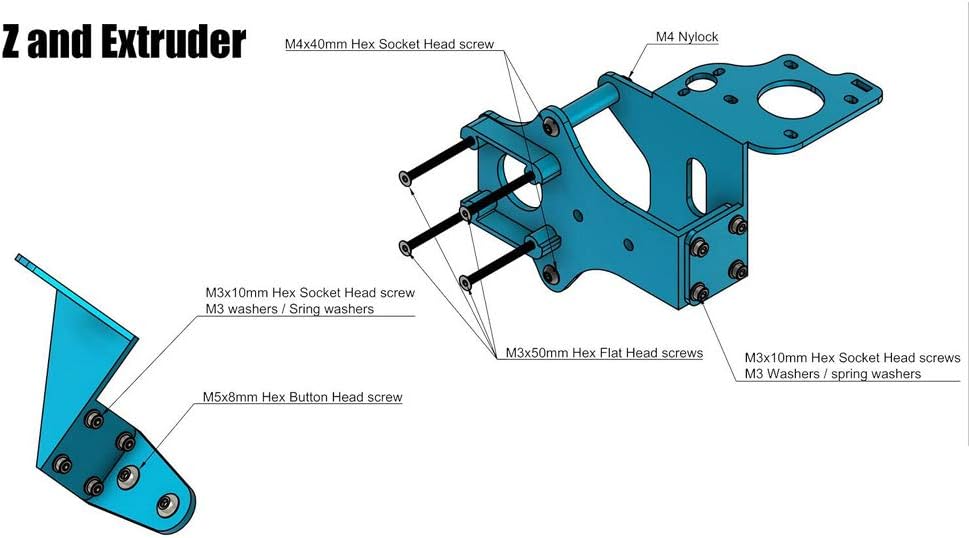 Z and Extruder

M4x40mm Hex Socket Head screw

M4 Nylock

M3x10mm Hex Socket Head screw
M3 washers / Sring washers

M5x8mm Hex Button Head screw

M3x50mm Hex Flat Head screws

M3x10mm Hex Socket Head screws
M3 Washers / spring washers